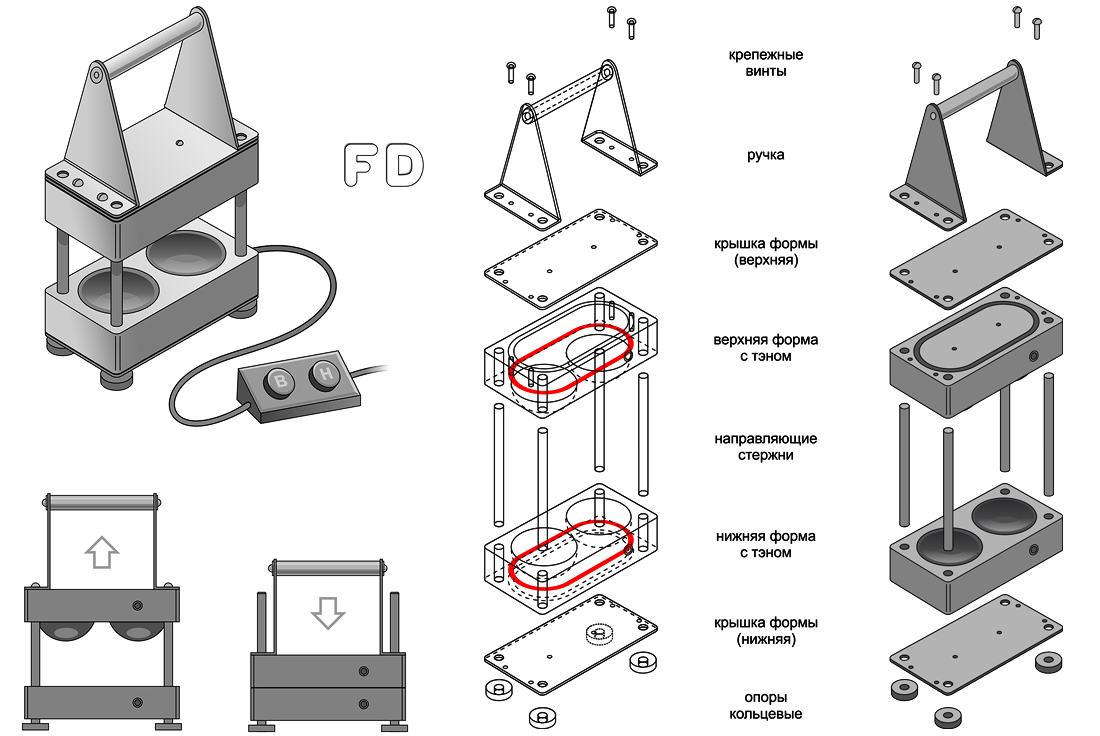 FD

В Н

крепежные винты

ручка

крышка формы (верхняя)

верхняя форма с тэном

направляющие стержни

нижняя форма с тэном

крышка формы (нижняя)

опоры кольцевые