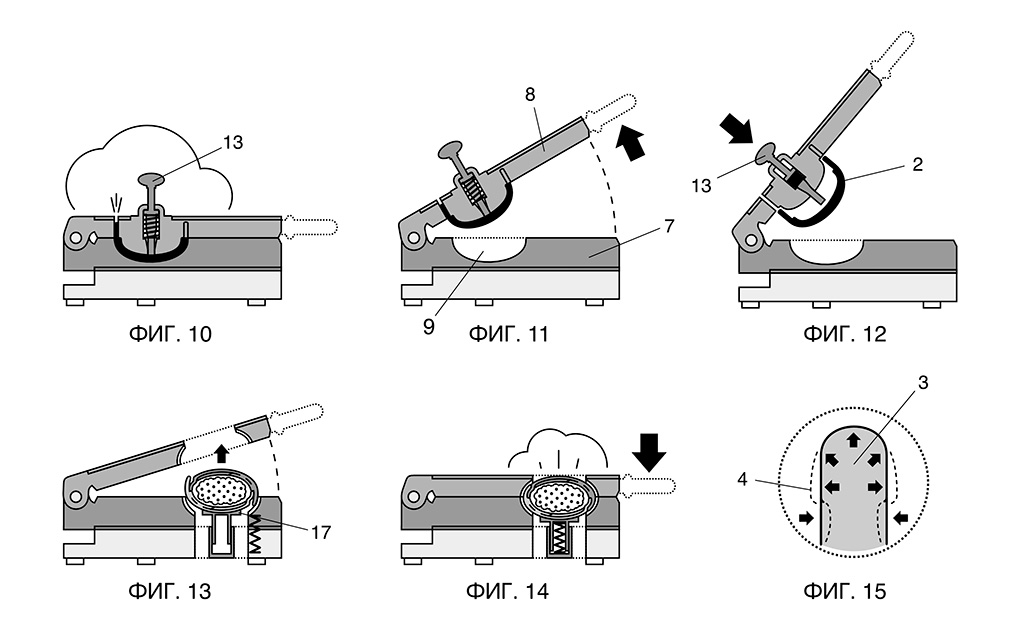 13

ФИГ. 10

8

7

9

ФИГ. 11

13

2

ФИГ. 12

17

ФИГ. 13

ФИГ. 14

3

4

ФИГ. 15